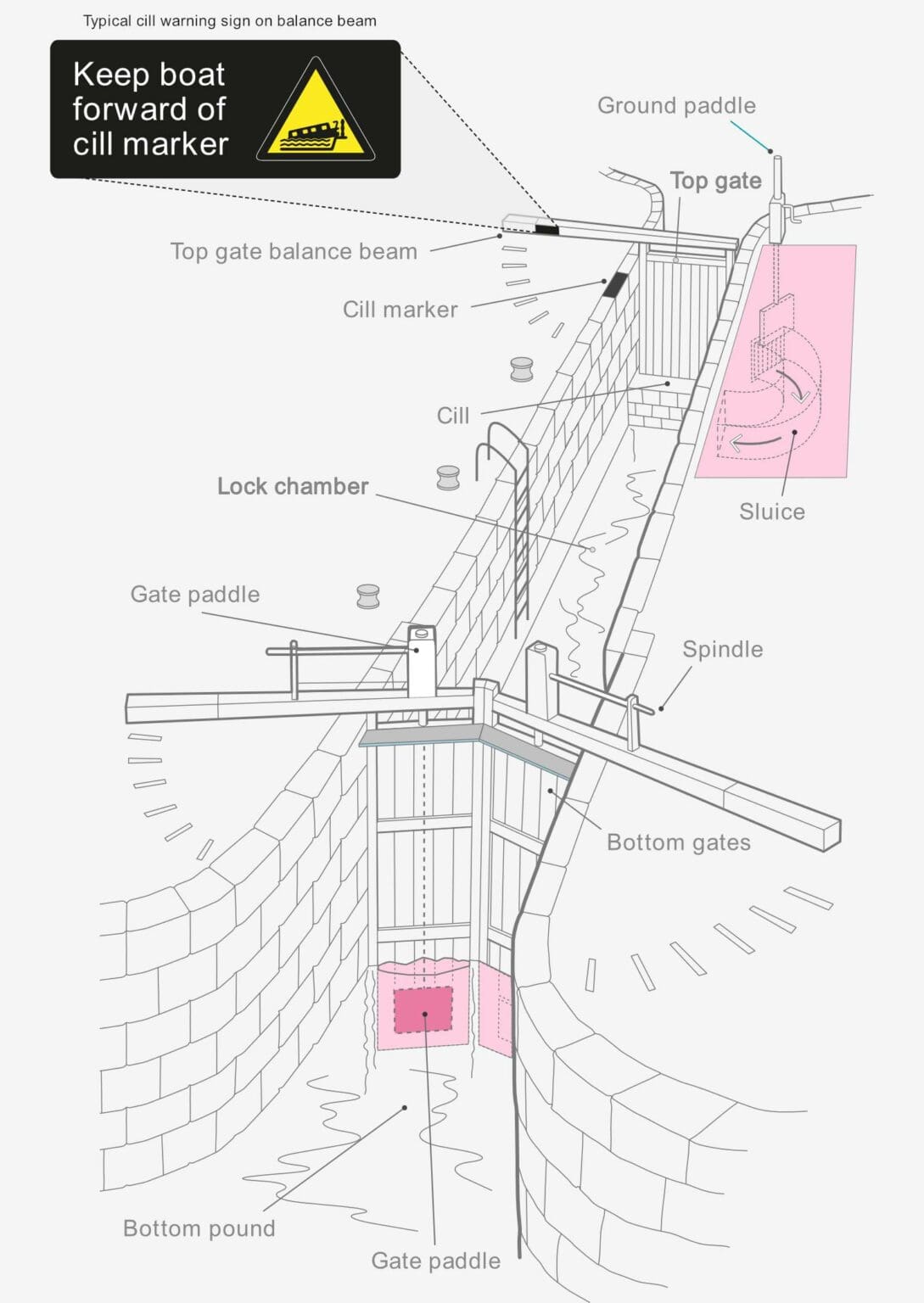 Typical cill warning sign on balance beam

Keep boat forward of cill marker

Ground paddle

Top gate

Top gate balance beam

Cill marker

Cill

Lock chamber

Sluice

Gate paddle

Spindle

Bottom gates

Bottom pound

Gate paddle